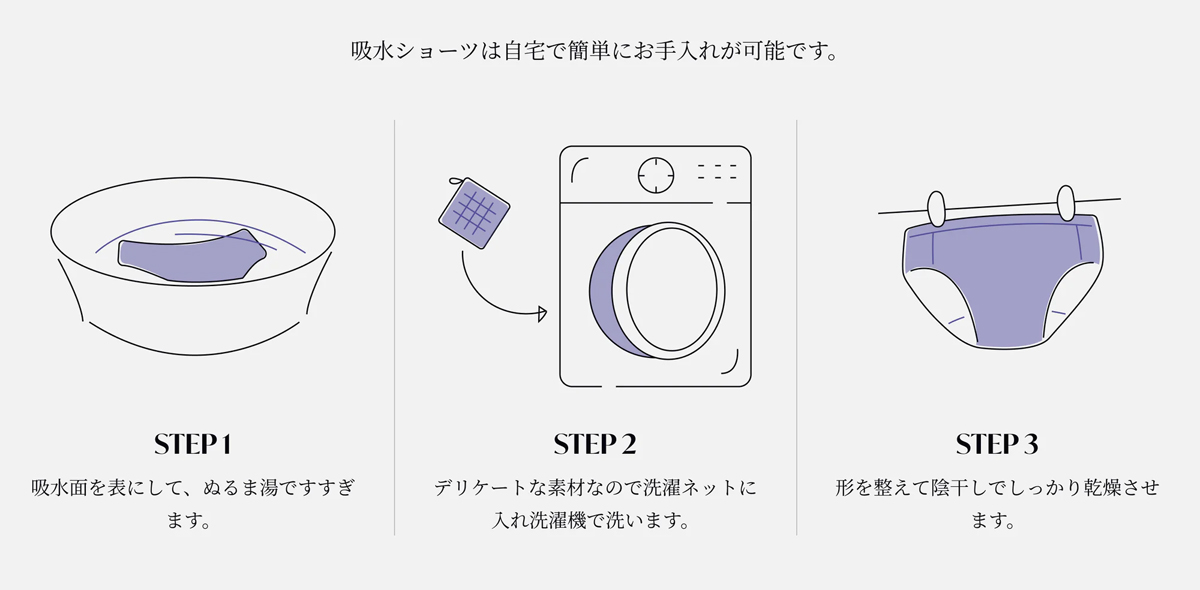 吸水ショーツは自宅で簡単にお手入れが可能です。

STEP 1

吸水面を表にして、ぬるま湯ですすぎます。

STEP 2

デリケートな素材なので洗濯ネットに入れ洗濯機で洗います。

STEP 3

形を整えて陰干しでしっかり乾燥させます。