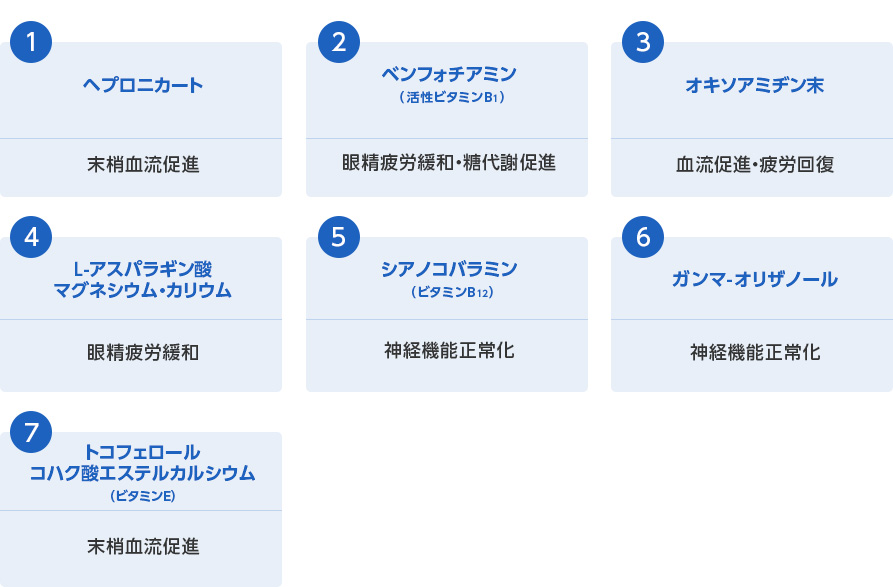 1
ヘプロニカート

末梢血流促進

2
ベンフォチアミン
(活性ビタミン$B_1$)

眼精疲労緩和・糖代謝促進

3
オキソアミヂン末

血流促進・疲労回復

4
L-アスパラギン酸
マグネシウム・カリウム

眼精疲労緩和

5
シアノコバラミン
(ビタミン$B_{12}$)

神経機能正常化

6
ガンマ-オリザノール

神経機能正常化

7
トコフェロール
コハク酸エステルカルシウム
(ビタミンE)

末梢血流促進