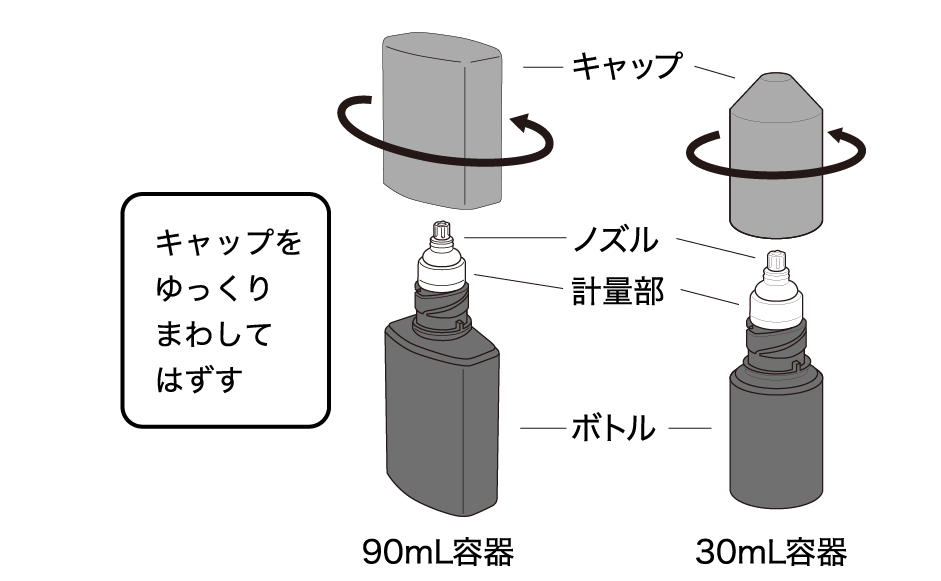 キャップ

キャップを
ゆっくり
まわして
はずす

ノズル

計量部

ボトル

90mL容器

30mL容器