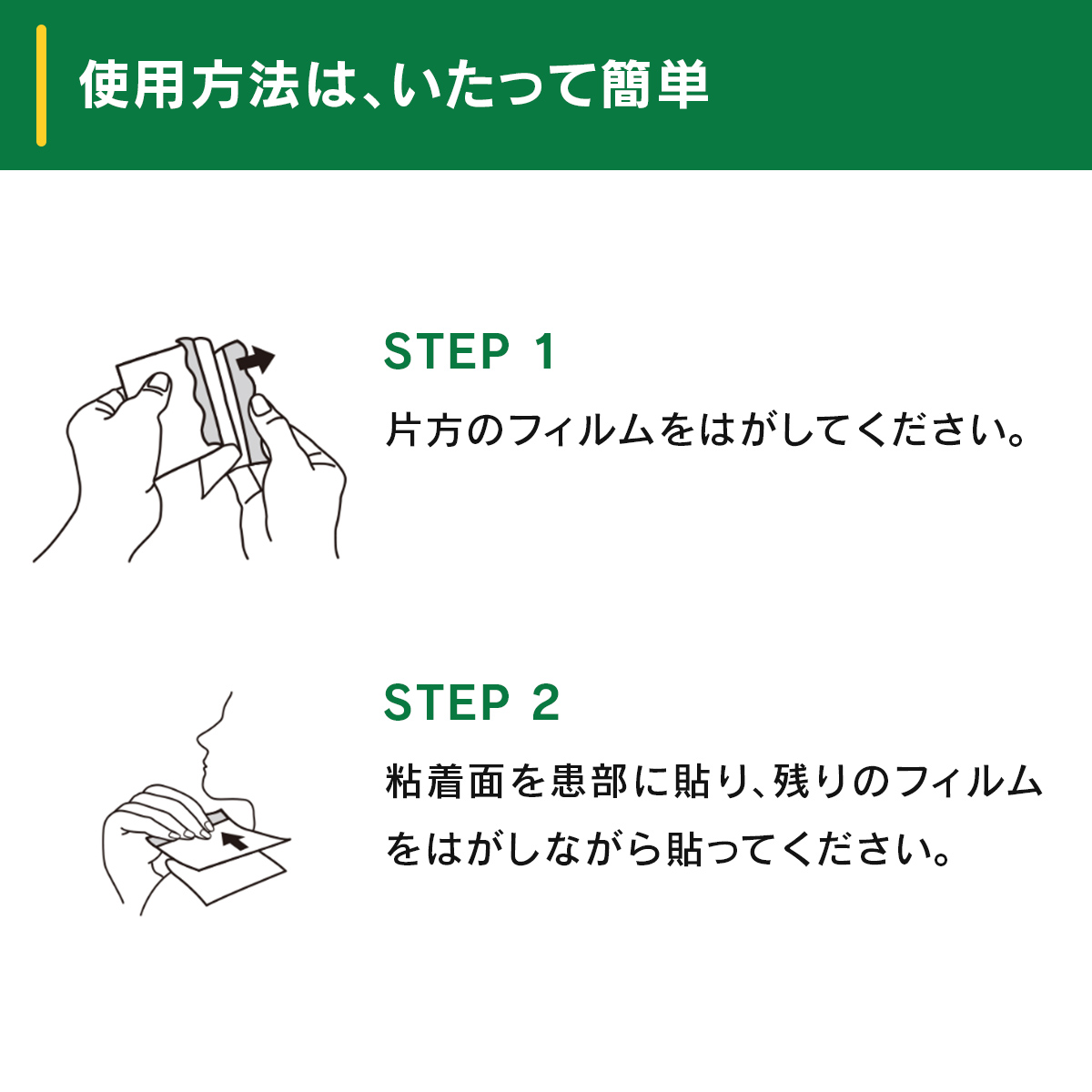 使用方法は、いたって簡単

STEP 1

片方のフィルムをはがしてください。

STEP 2

粘着面を患部に貼り、残りのフィルムをはがしながら貼ってください。