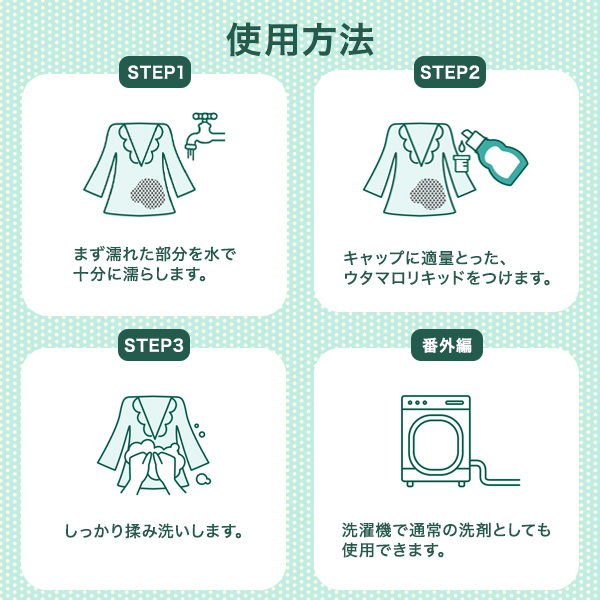 使用方法

STEP1

まず濡れた部分を水で十分に濡らします。

STEP2

キャップに適量とった、ウタマロリキッドをつけます。

STEP3

しっかり揉み洗いします。

番外編

洗濯機で通常の洗剤としても使用できます。