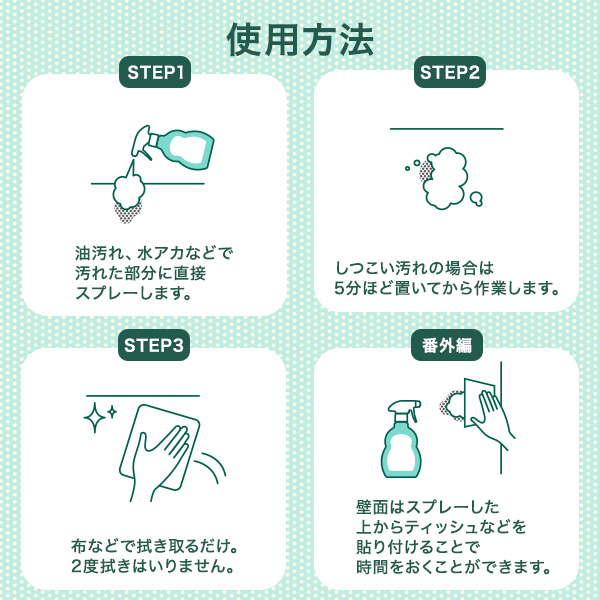 使用方法

STEP1

油汚れ、水アカなどで汚れた部分に直接スプレーします。

STEP2

しつこい汚れの場合は5分ほど置いてから作業します。

STEP3

布などで拭き取るだけ。2度拭きはいりません。

番外編

壁面はスプレーした上からティッシュなどを貼り付けることで時間をおくことができます。