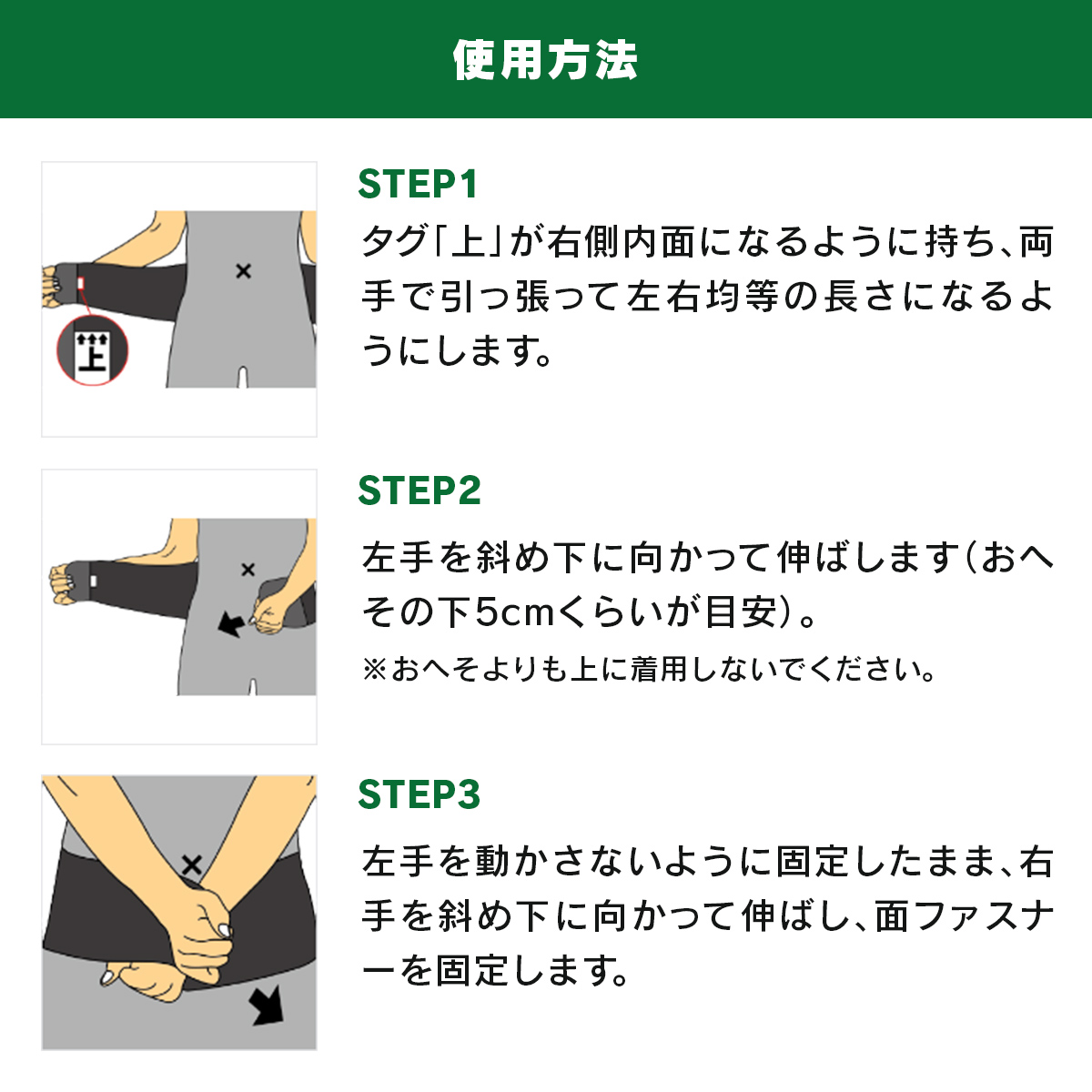 使用方法

上

STEP1

タグ「上」が右側内面になるように持ち、両手で引っ張って左右均等の長さになるようにします。

STEP2

左手を斜め下に向かって伸ばします(おへその下5cmくらいが目安)。

※おへそよりも上に着用しないでください。

STEP3

左手を動かさないように固定したまま、右手を斜め下に向かって伸ばし、面ファスナーを固定します。