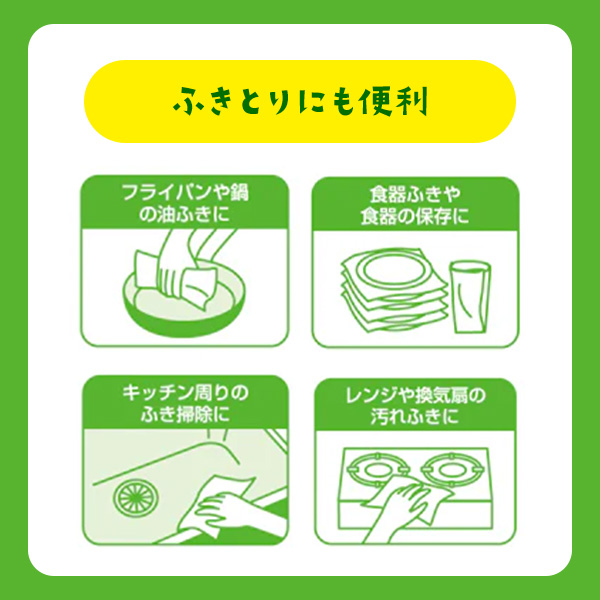 ふきとりにも便利

フライパンや鍋の油ふきに

食器ふきや食器の保存に

キッチン周りのふき掃除に

レンジや換気扇の汚れふきに