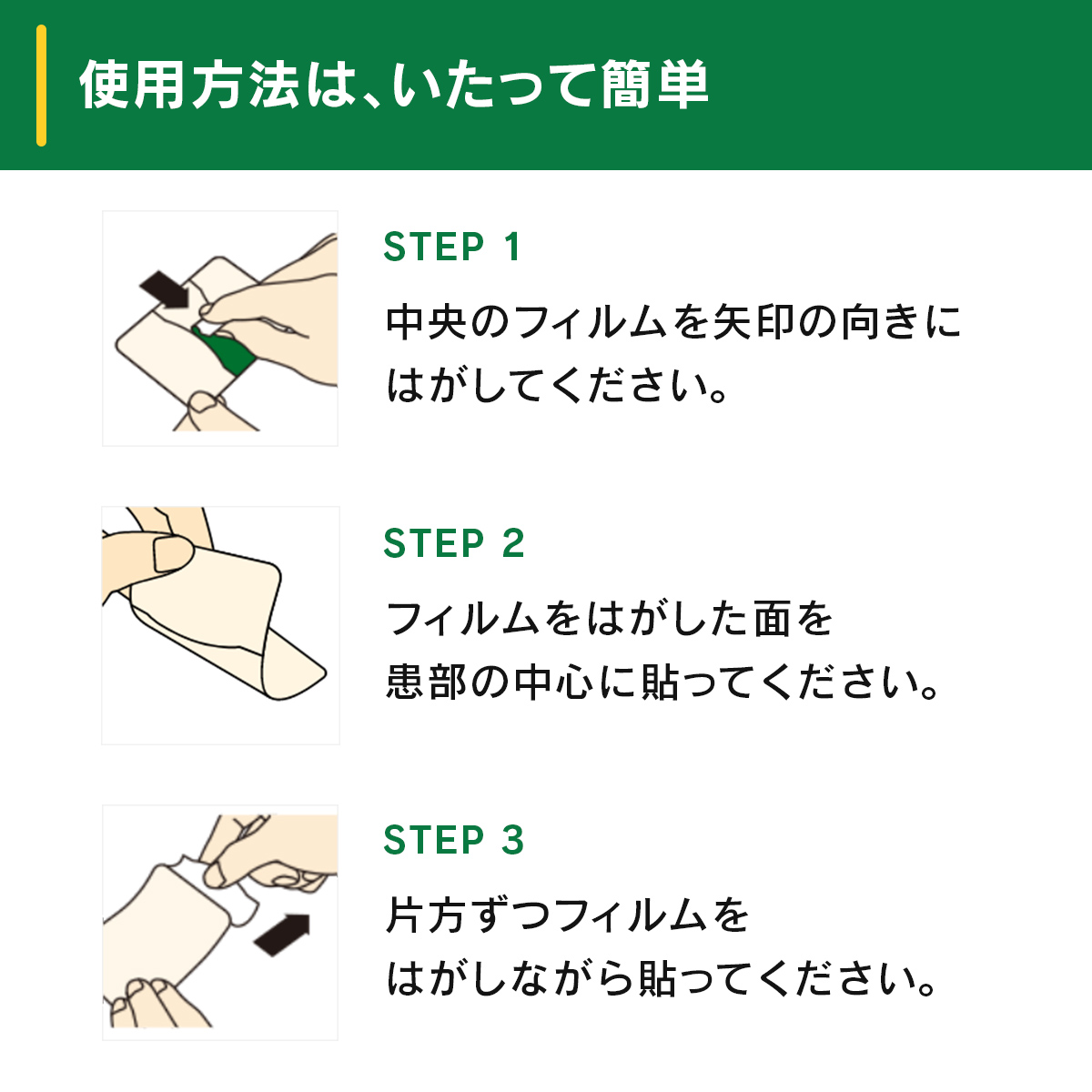 使用方法は、いたって簡単

STEP 1

中央のフィルムを矢印の向きにはがしてください。

STEP 2

フィルムをはがした面を患部の中心に貼ってください。

STEP 3

片方ずつフィルムをはがしながら貼ってください。