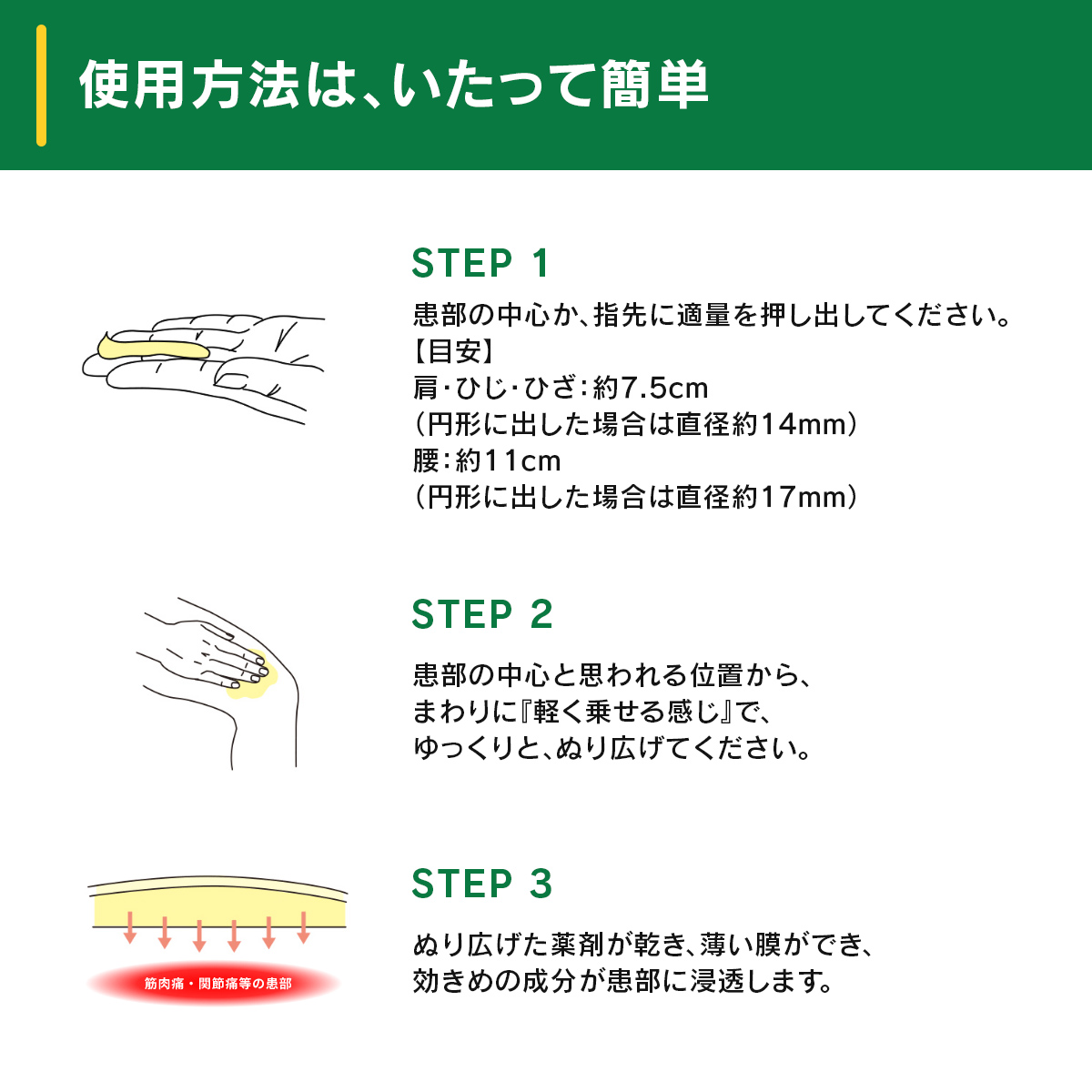 使用方法は、いたって簡単

STEP 1

患部の中心か、指先に適量を押し出してください。
【目安】
肩･ひじ･ひざ：約7.5cm
（円形に出した場合は直径約14mm）
腰：約11cm
（円形に出した場合は直径約17mm）

STEP 2

患部の中心と思われる位置から、
まわりに『軽く乗せる感じ』で、
ゆっくりと、ぬり広げてください。

筋肉痛・関節痛等の患部

STEP 3

ぬり広げた薬剤が乾き、薄い膜ができ、
効きめの成分が患部に浸透します。