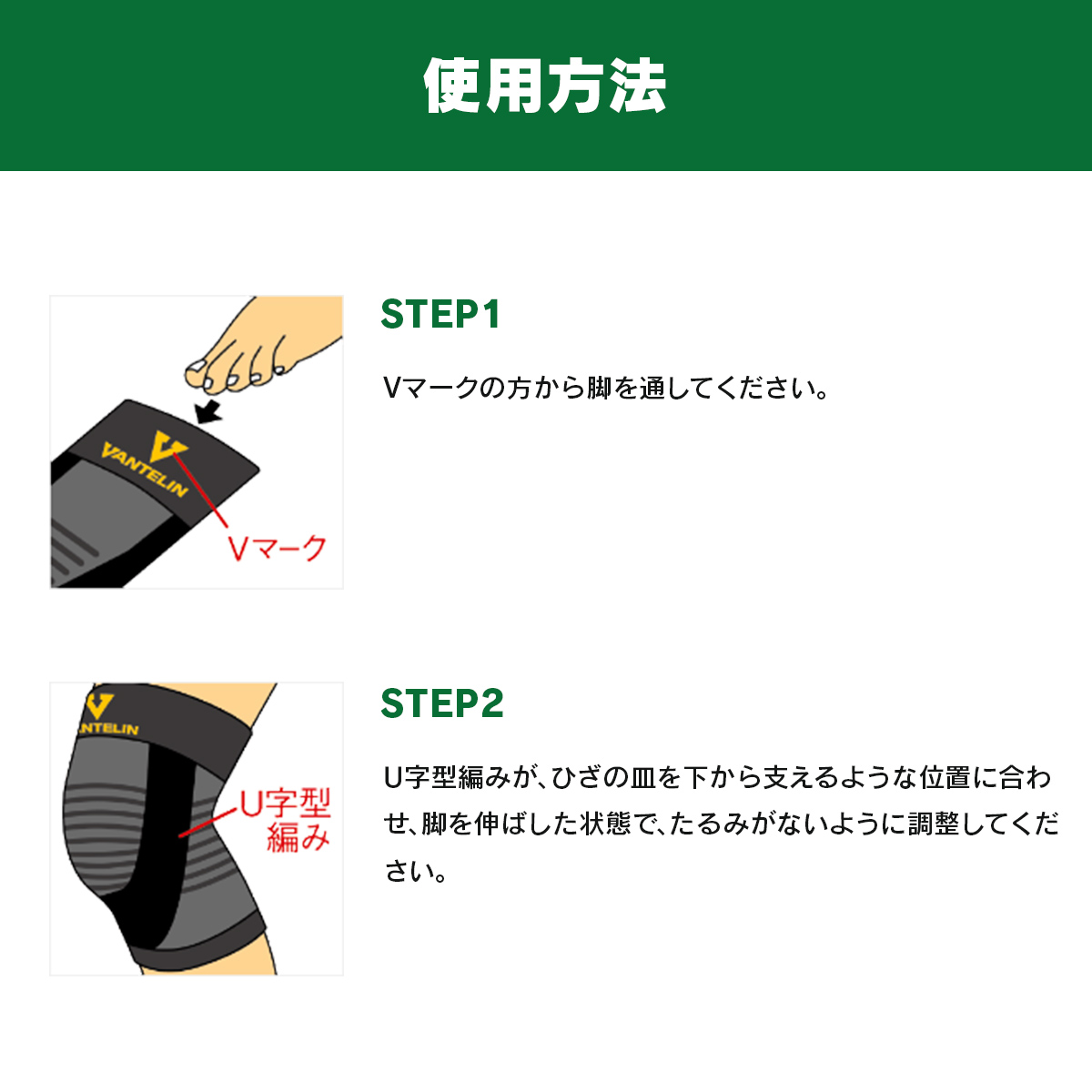 使用方法

VANTELIN

Vマーク

STEP1

Vマークの方から脚を通してください。

NTELIN

U字型編み

STEP2

U字型編みが、ひざの皿を下から支えるような位置に合わせ、脚を伸ばした状態で、たるみがないように調整してください。