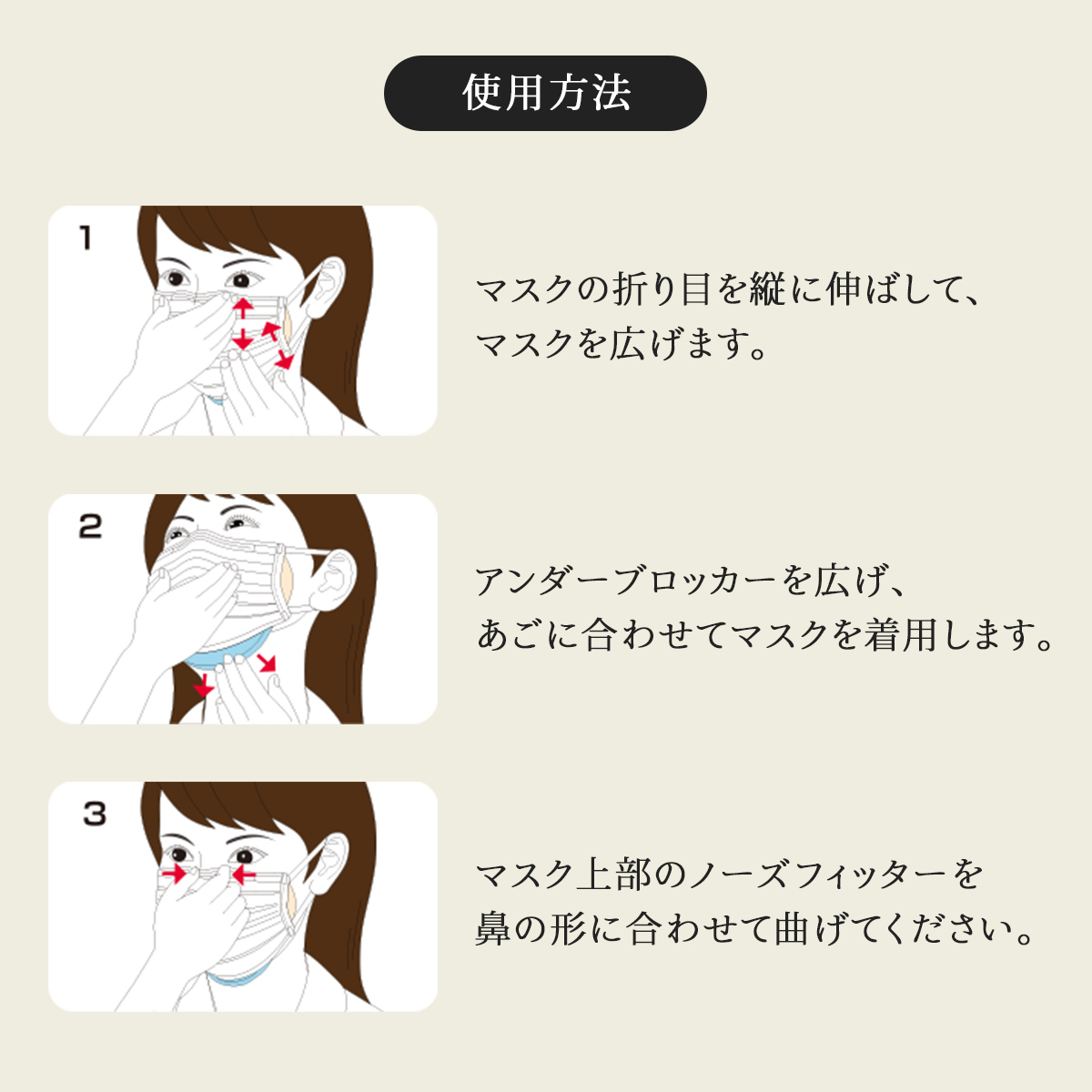 使用方法

1

マスクの折り目を縦に伸ばして、マスクを広げます。

2

アンダーブロッカーを広げ、あごに合わせてマスクを着用します。

3

マスク上部のノーズフィッターを鼻の形に合わせて曲げてください。