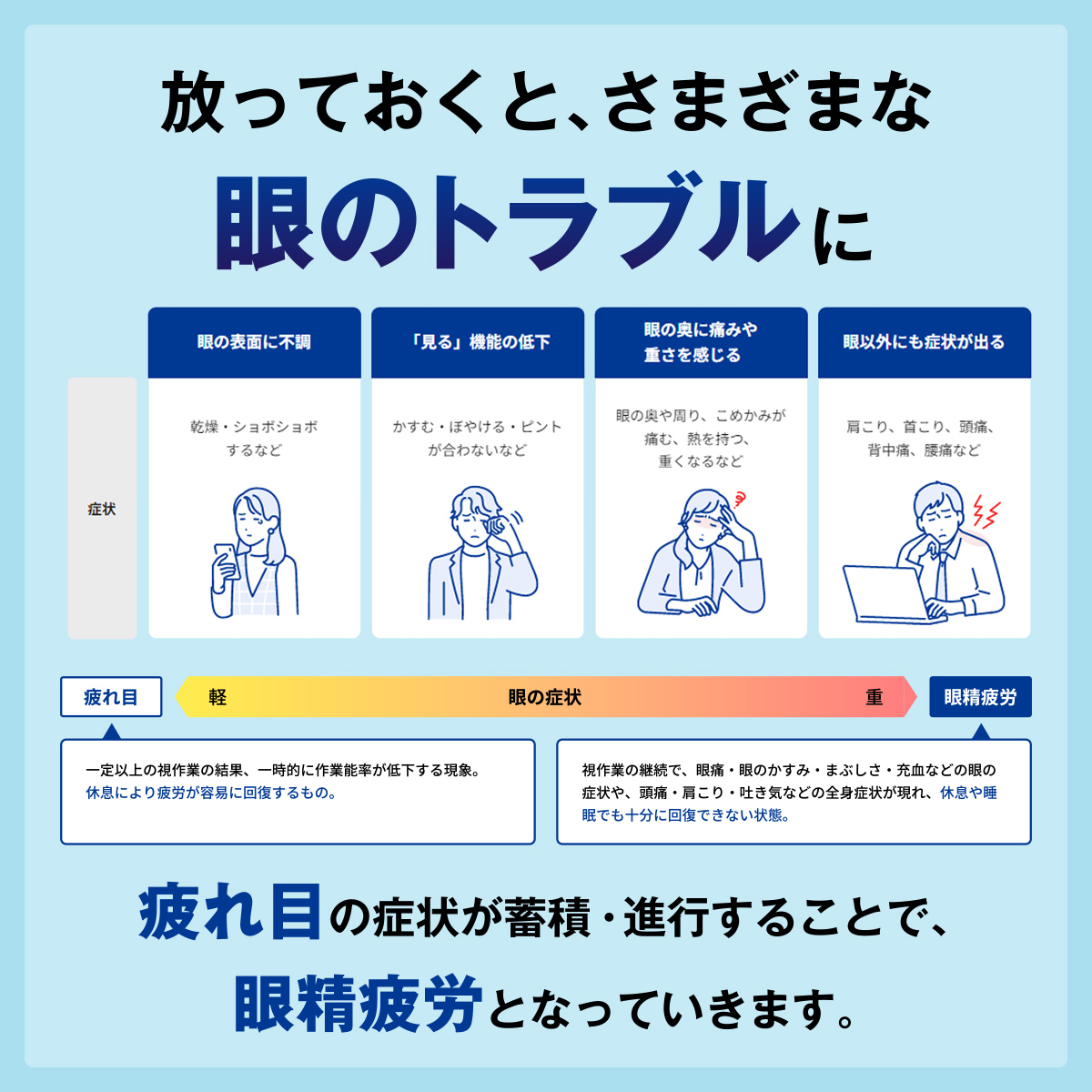 放っておくと、さまざまな

眼のトラブルに

| | 眼の表面に不調 | 「見る」機能の低下 | 眼の奥に痛みや重さを感じる | 眼以外にも症状が出る |
|---|---|---|---|---|
| 症状 | 乾燥・ショボショボするなど | かすむ・ぼやける・ピントが合わないなど | 眼の奥や周り、こめかみが痛む、熱を持つ、重くなるなど | 肩こり、首こり、頭痛、背中痛、腰痛など |

疲れ目　軽　眼の症状　重　眼精疲労

一定以上の視作業の結果、一時的に作業能率が低下する現象。休息により疲労が容易に回復するもの。

視作業の継続で、眼痛・眼のかすみ・まぶしさ・充血などの眼の症状や、頭痛・肩こり・吐き気などの全身症状が現れ、休息や睡眠でも十分に回復できない状態。

疲れ目の症状が蓄積・進行することで、

眼精疲労となっていきます。