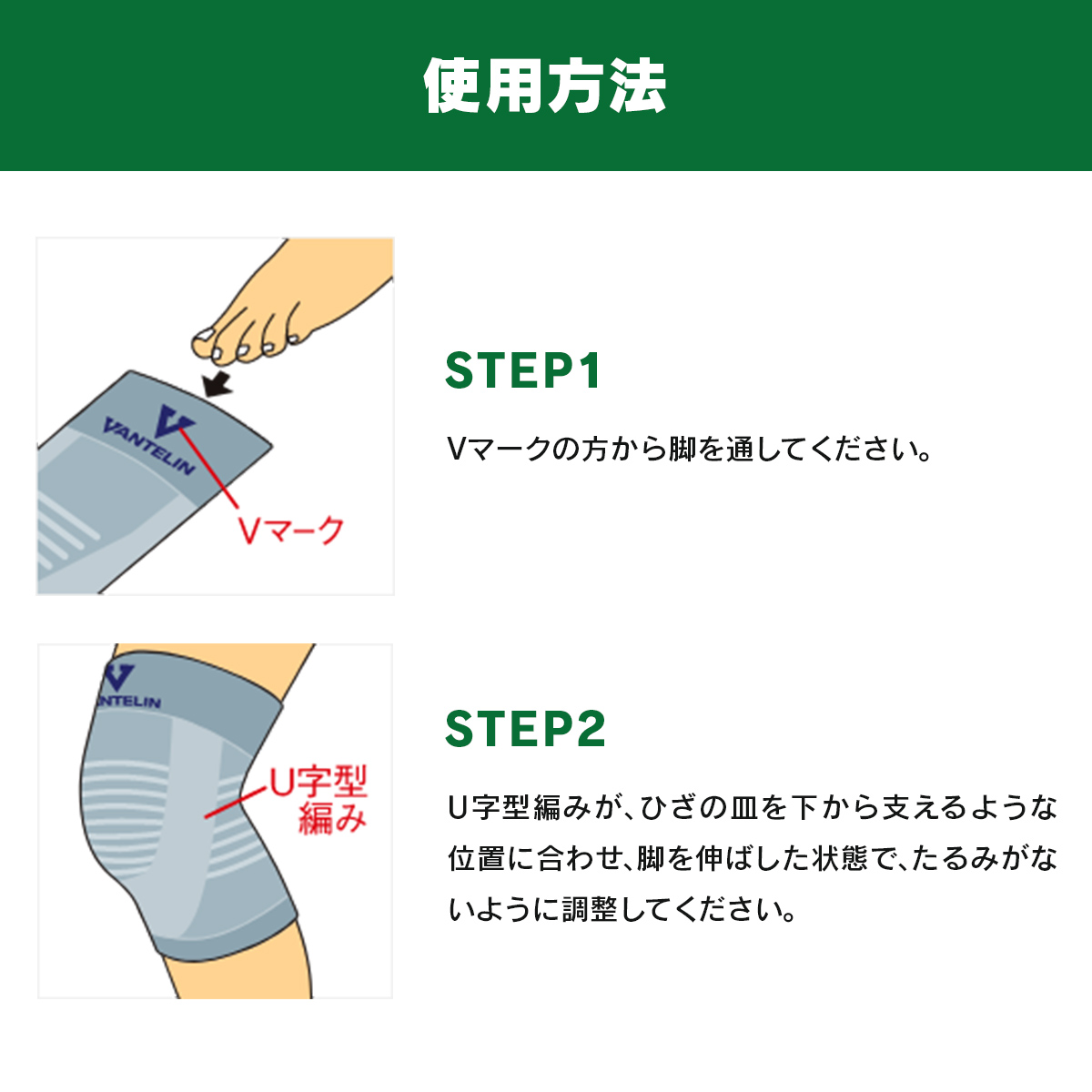 使用方法

VANTELIN

Vマーク

STEP1

Vマークの方から脚を通してください。

VANTELIN

U字型編み

STEP2

U字型編みが、ひざの皿を下から支えるような位置に合わせ、脚を伸ばした状態で、たるみがないように調整してください。