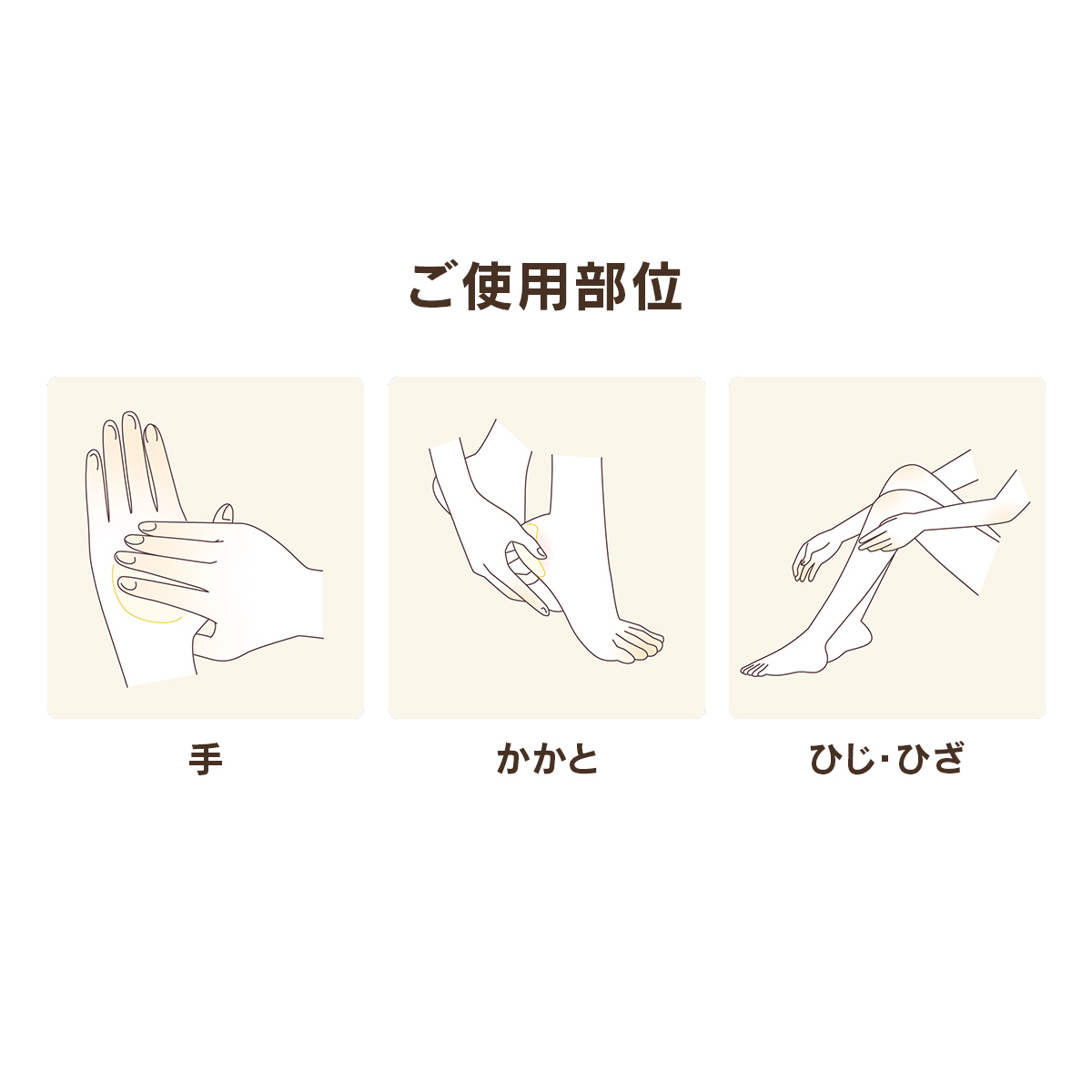 ご使用部位

手

かかと

ひじ・ひざ