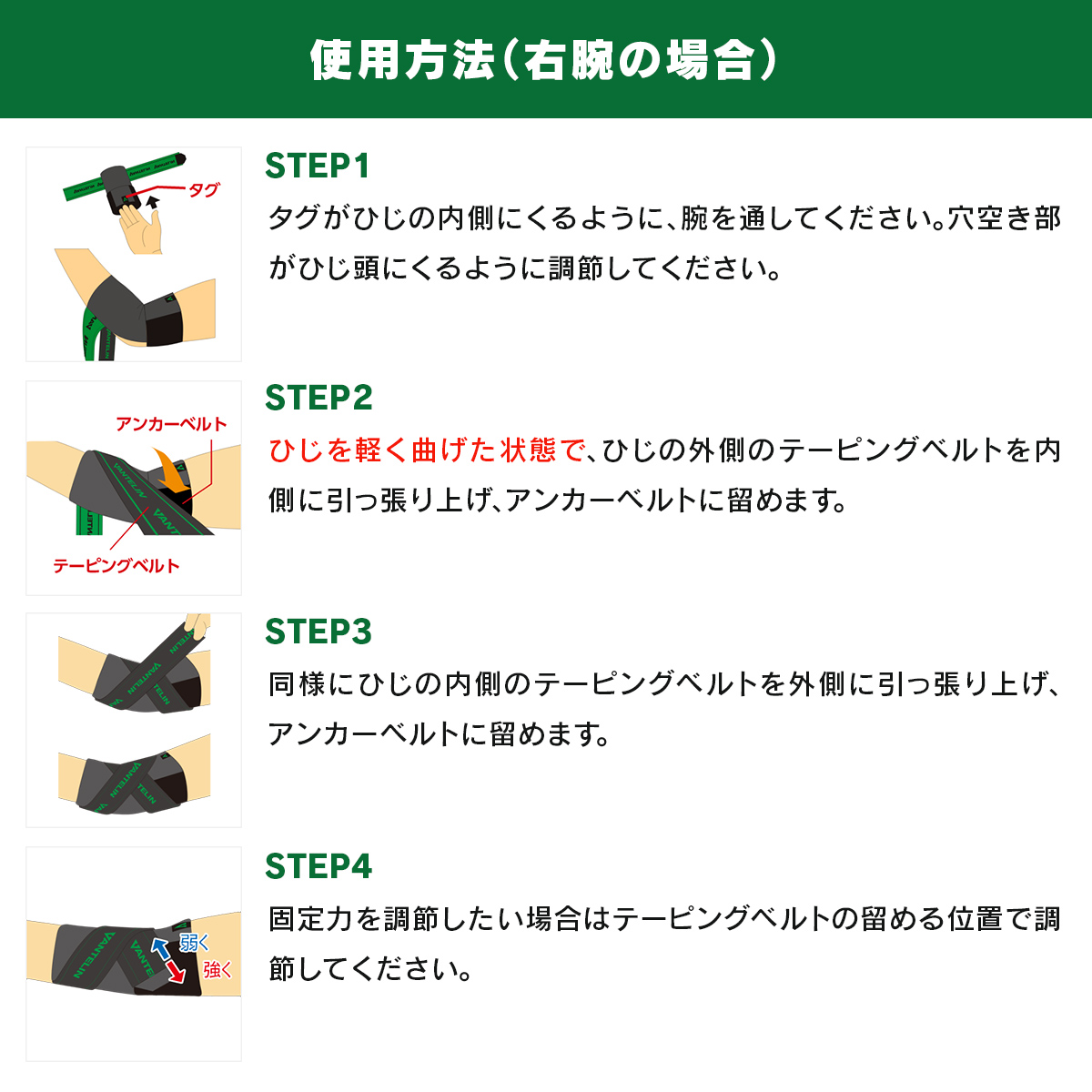 使用方法（右腕の場合）

タグ

STEP1
タグがひじの内側にくるように、腕を通してください。穴空き部がひじ頭にくるように調節してください。

アンカーベルト
テーピングベルト

STEP2
ひじを軽く曲げた状態で、ひじの外側のテーピングベルトを内側に引っ張り上げ、アンカーベルトに留めます。

STEP3
同様にひじの内側のテーピングベルトを外側に引っ張り上げ、アンカーベルトに留めます。

弱く
強く

STEP4
固定力を調節したい場合はテーピングベルトの留める位置で調節してください。