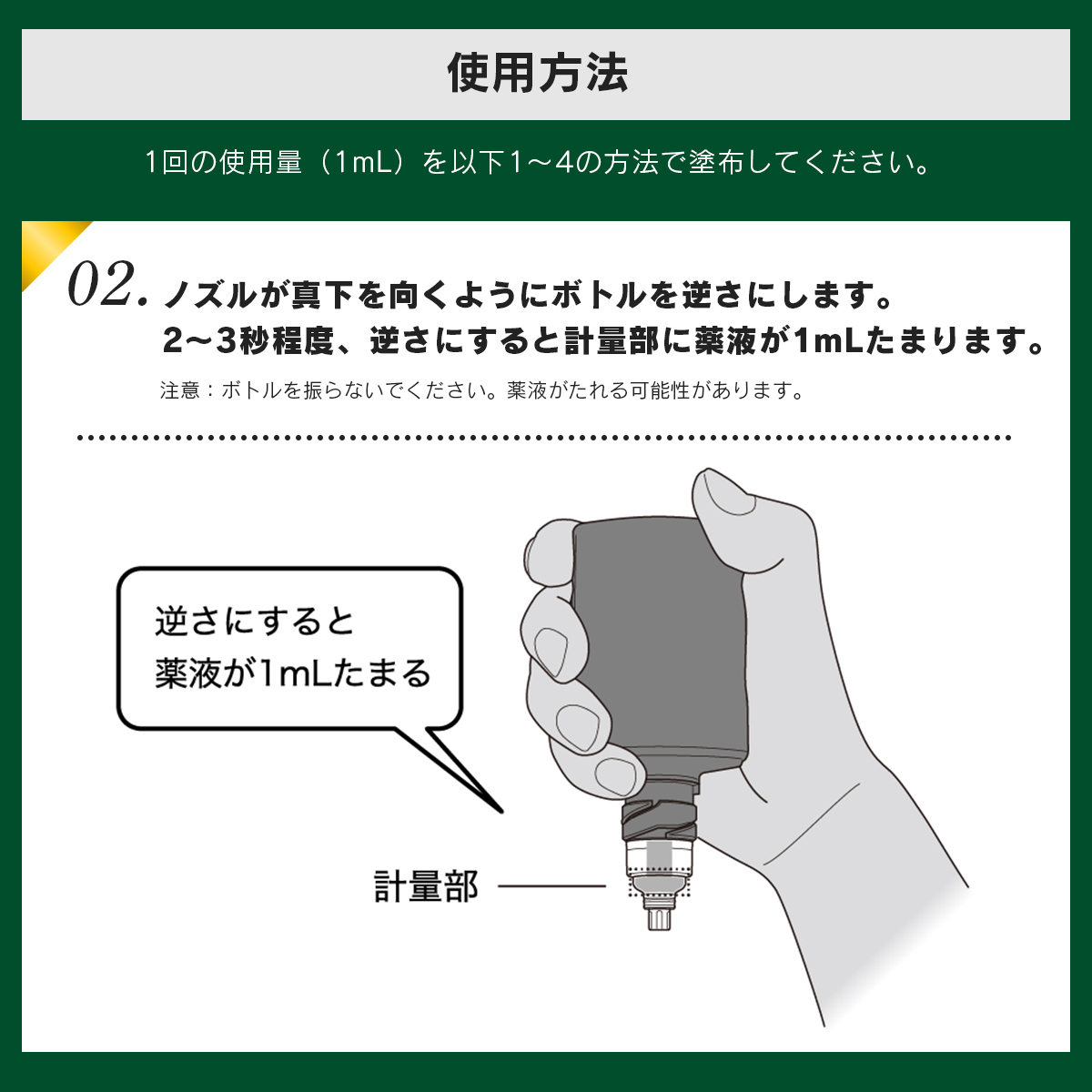 使用方法

1回の使用量（1mL）を以下1～4の方法で塗布してください。

02. ノズルが真下を向くようにボトルを逆さにします。
2～3秒程度、逆さにすると計量部に薬液が1mLたまります。

注意：ボトルを振らないでください。薬液がたれる可能性があります。

逆さにすると
薬液が1mLたまる

計量部