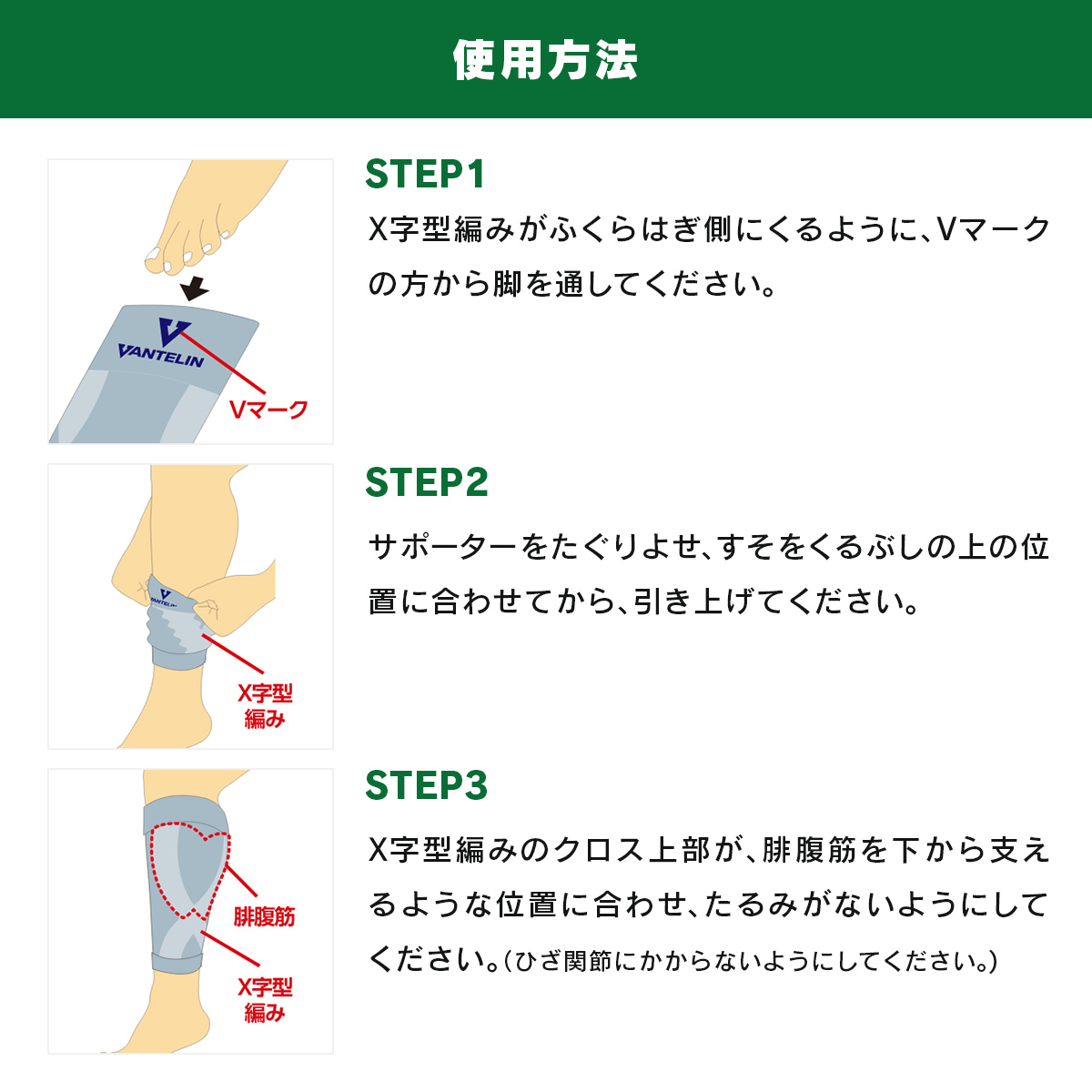 使用方法

VANTELIN
Vマーク

STEP1
X字型編みがふくらはぎ側にくるように、Vマークの方から脚を通してください。

VANTELIN
X字型編み

STEP2
サポーターをたぐりよせ、すそをくるぶしの上の位置に合わせてから、引き上げてください。

腓腹筋
X字型編み

STEP3
X字型編みのクロス上部が、腓腹筋を下から支えるような位置に合わせ、たるみがないようにしてください。(ひざ関節にかからないようにしてください。)